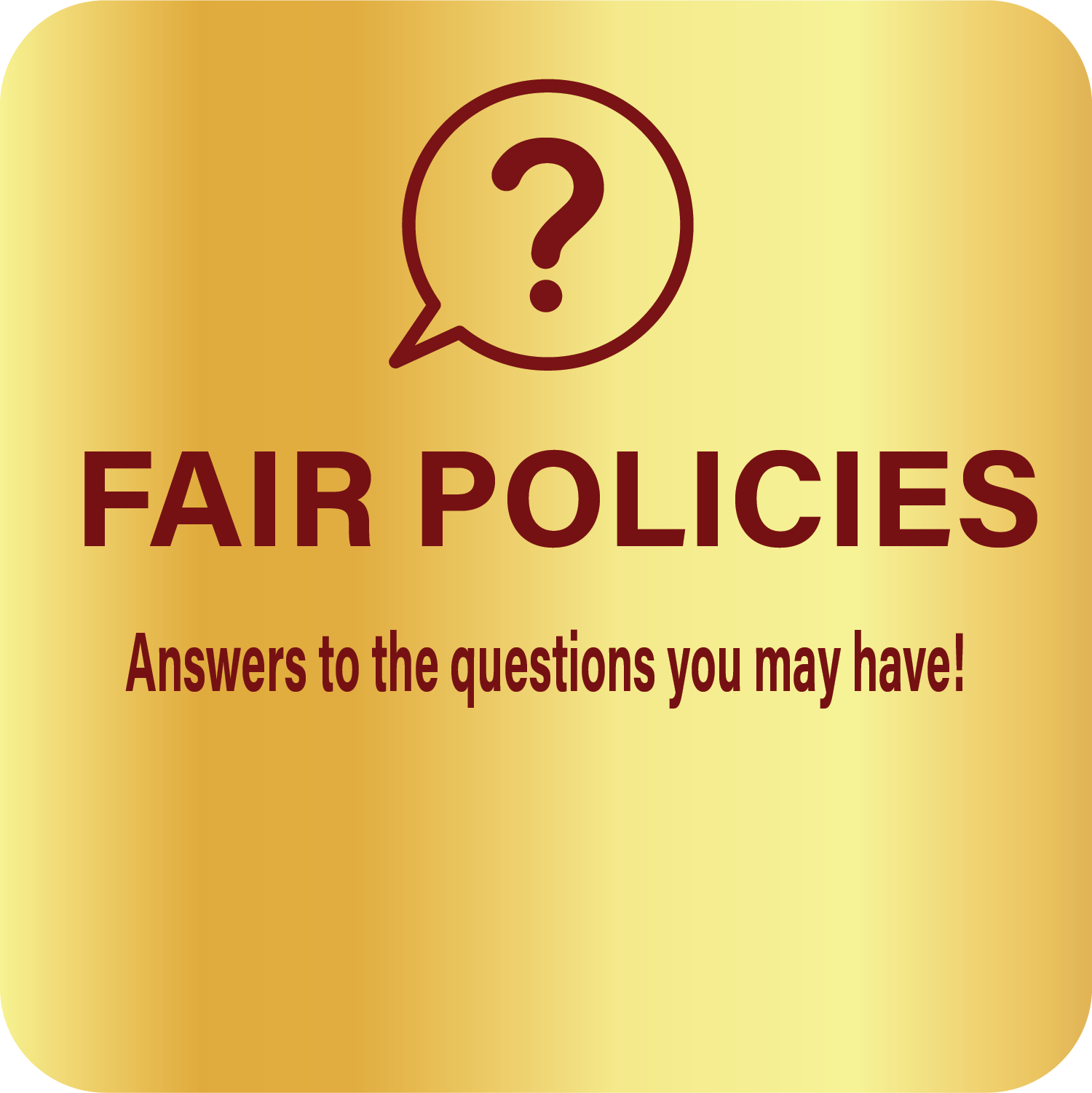 ?

FAIR POLICIES

Answers to the questions you may have!